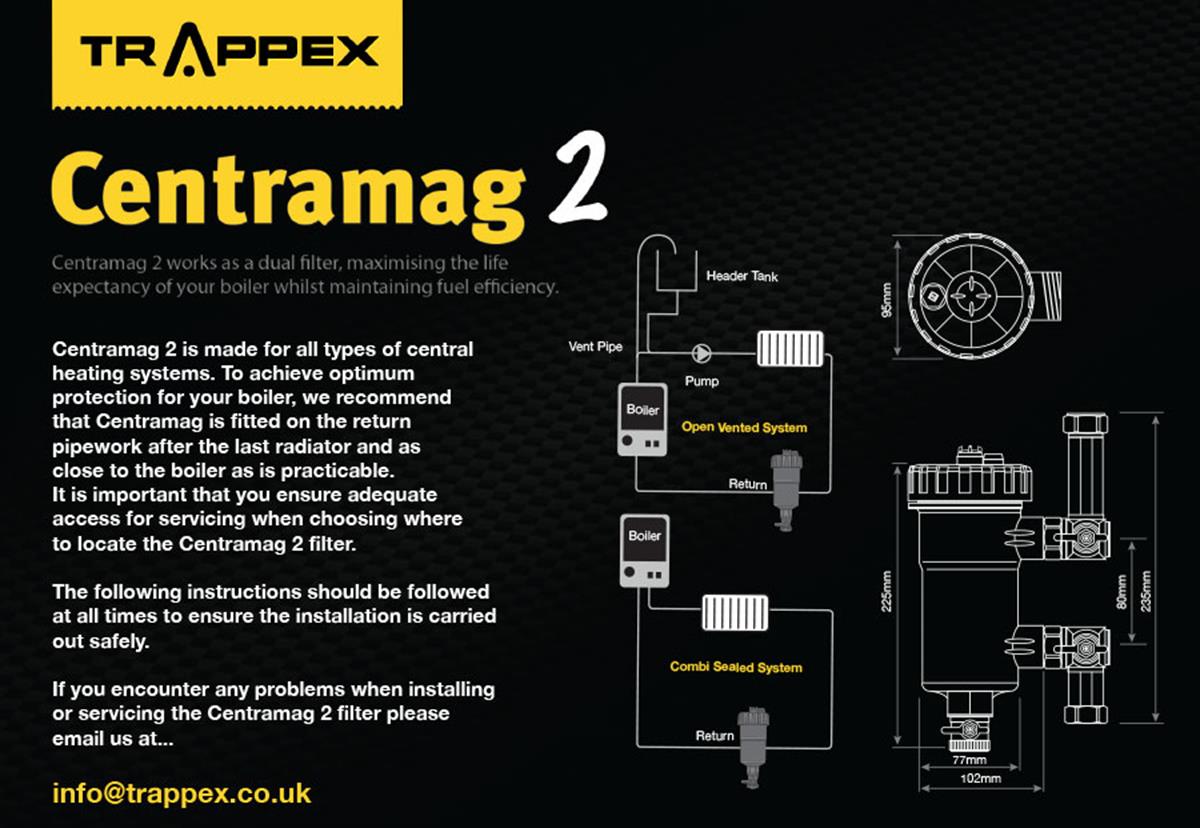 TRAPPEX

Centramag 2

Centramag 2 works as a dual filter, maximising the life expectancy of your boiler whilst maintaining fuel efficiency.

Centramag 2 is made for all types of central heating systems. To achieve optimum protection for your boiler, we recommend that Centramag is fitted on the return pipework after the last radiator and as close to the boiler as is practicable. It is important that you ensure adequate access for servicing when choosing where to locate the Centramag 2 filter.

The following instructions should be followed at all times to ensure the installation is carried out safely.

If you encounter any problems when installing or servicing the Centramag 2 filter please email us at...

info@trappex.co.uk

Header Tank
Vent Pipe
Pump
Boiler
Open Vented System
Return
Boiler
Combi Sealed System
Return

95mm
225mm
80mm
235mm
77mm
102mm